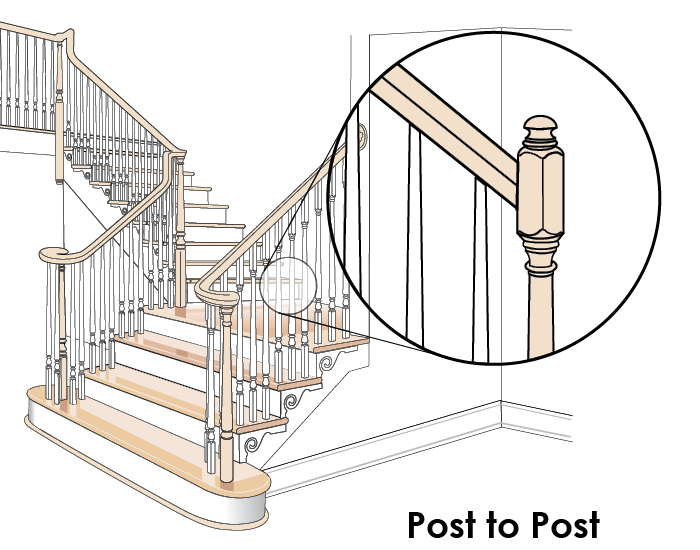 Post to Post